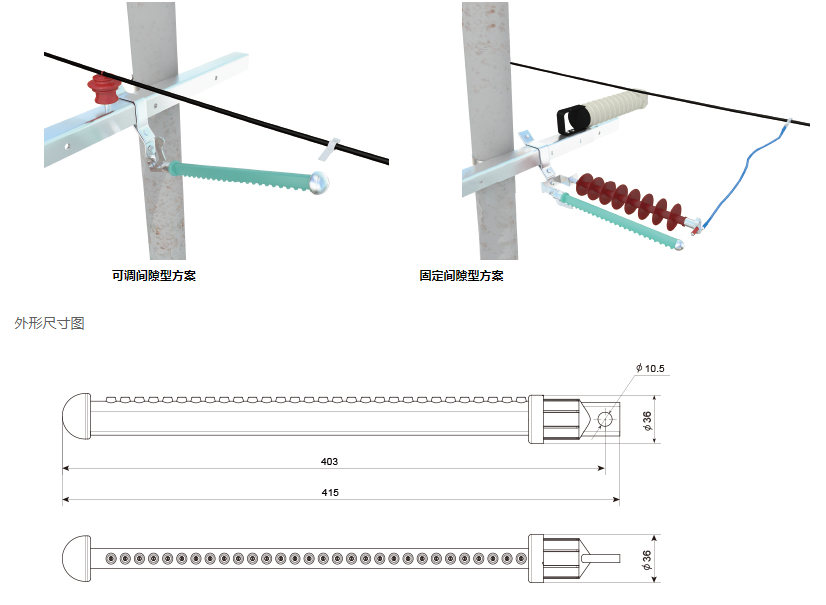 可调间隙型方案

固定间隙型方案

外形尺寸图

$\phi$ 10.5

$\phi$ 36

403

415

$\phi$ 36